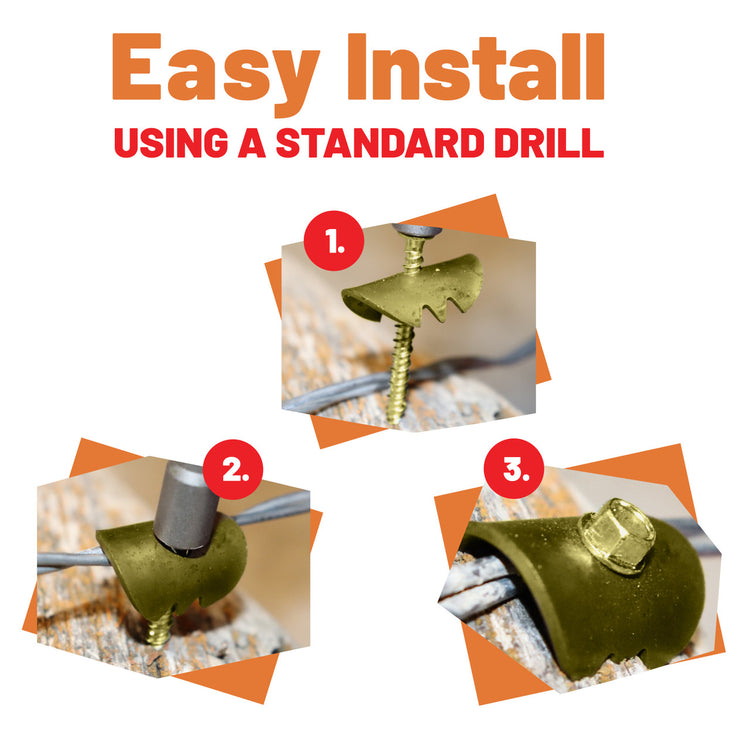 Easy Install

USING A STANDARD DRILL

1.

2.

3.