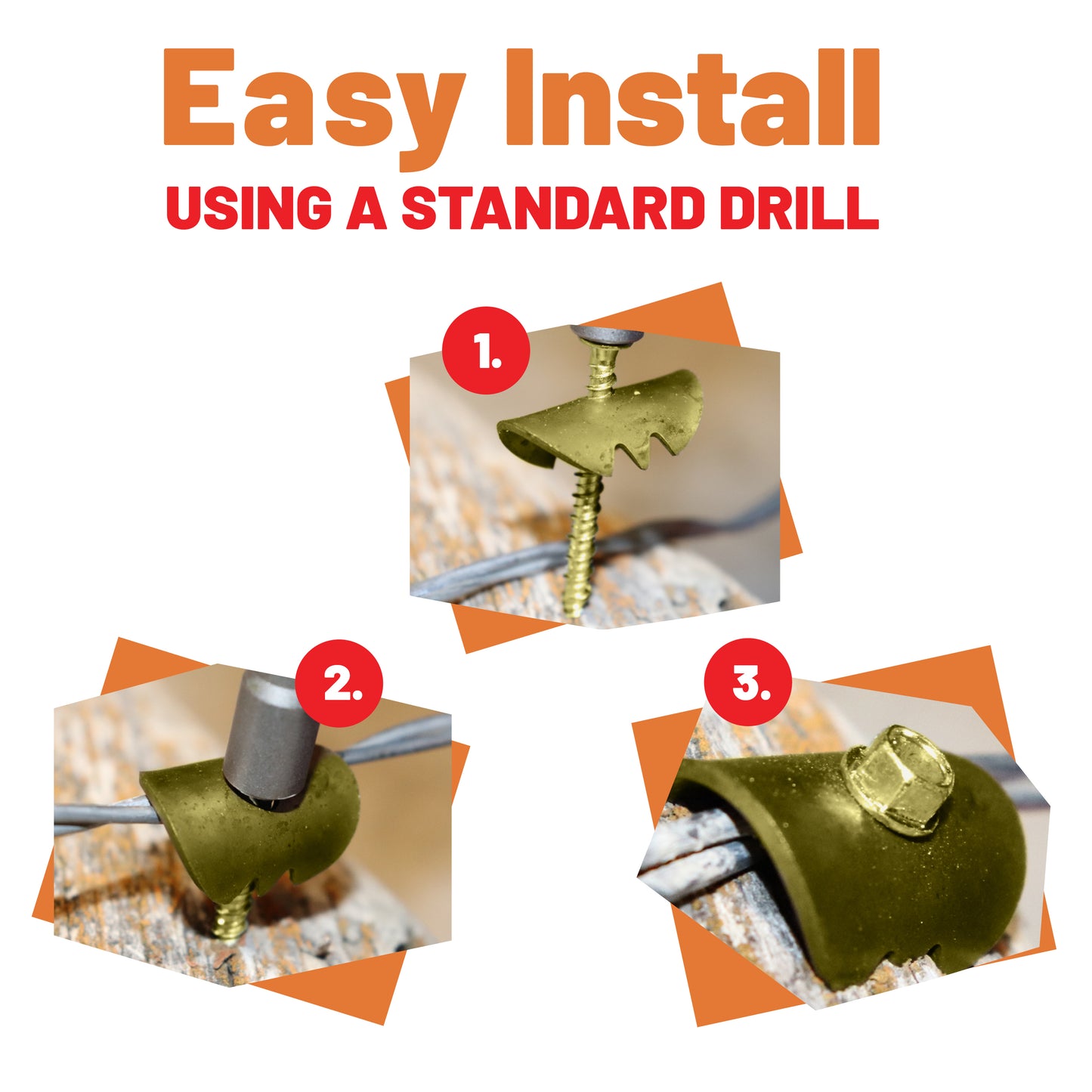 Easy Install
USING A STANDARD DRILL

1.

2.

3.